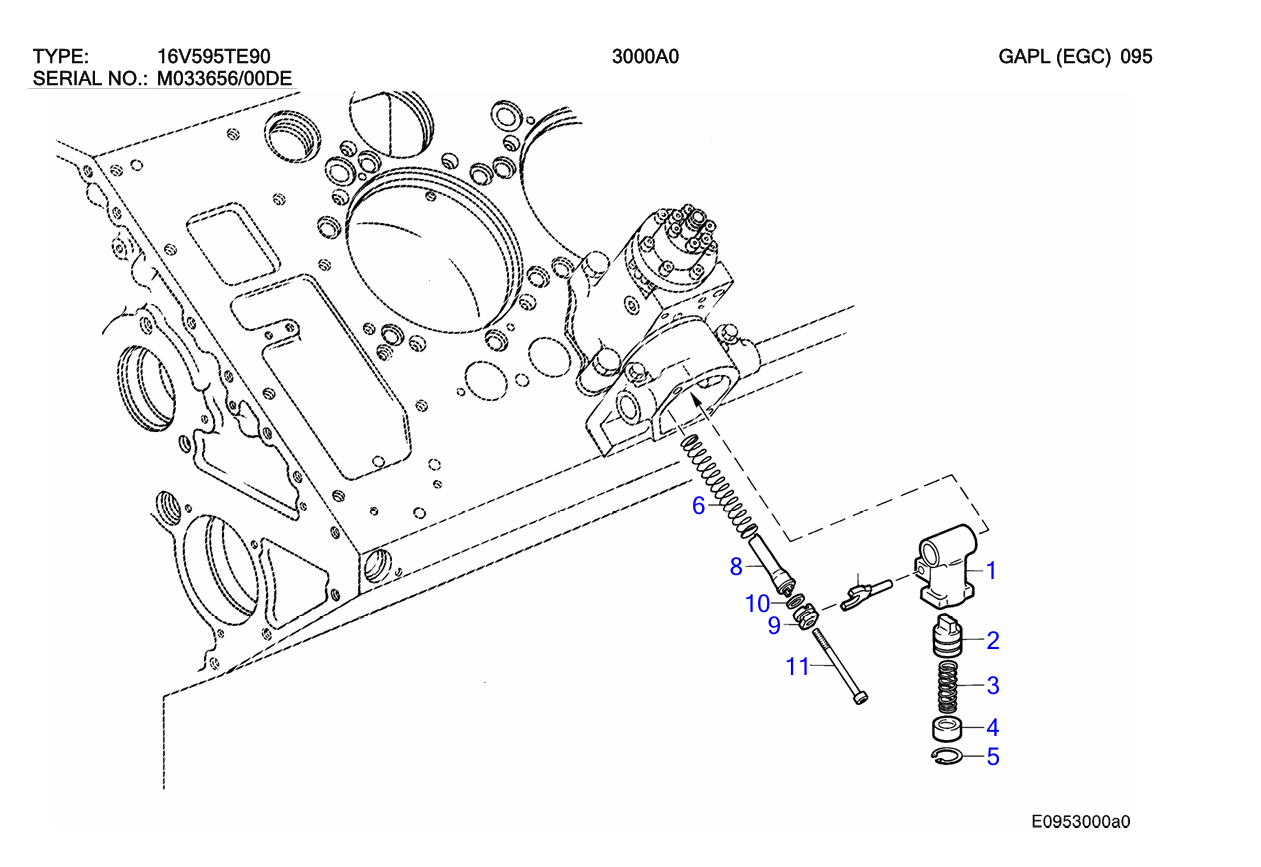 TYPE: 16V595TE90
SERIAL NO.: M033656/00DE

3000A0

GAPL (EGC) 095

6
8
10
9
11
1
2
3
4
5

E0953000a0